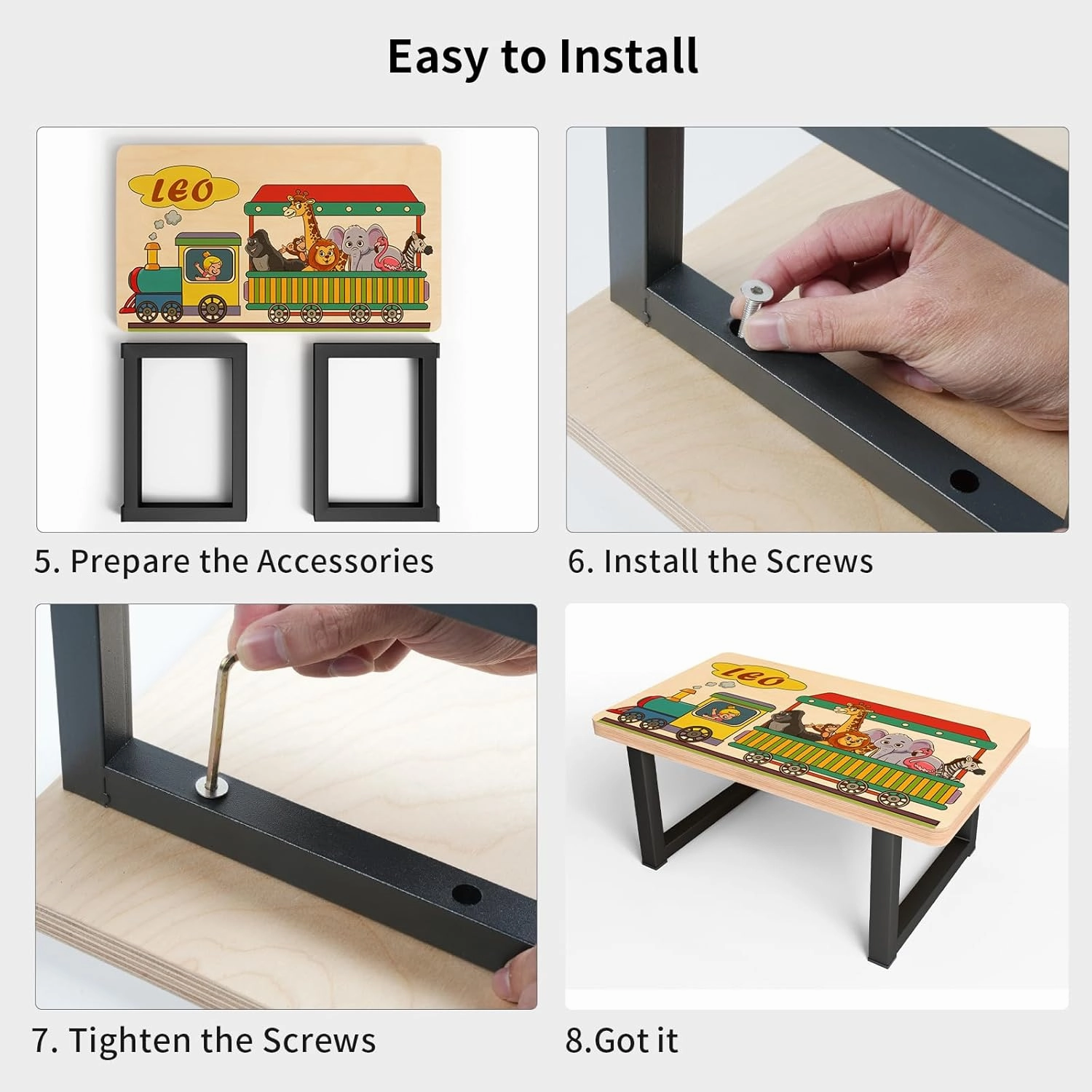 Easy to Install

LEO

5. Prepare the Accessories

6. Install the Screws

7. Tighten the Screws

LEO

8.Got it