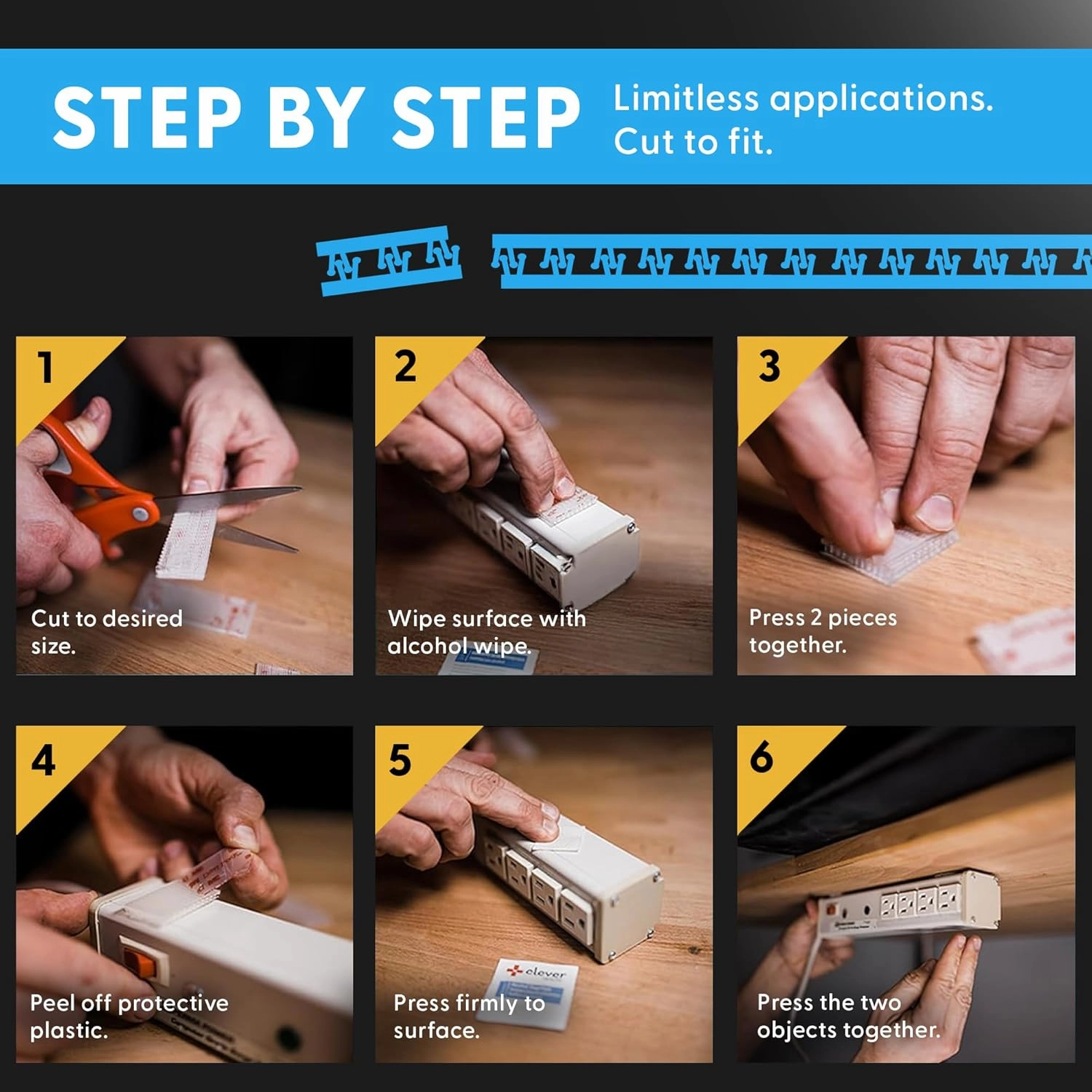 STEP BY STEP

Limitless applications. Cut to fit.

1

Cut to desired size.

2

Wipe surface with alcohol wipe.

3

Press 2 pieces together.

4

Peel off protective plastic.

5

clever

Press firmly to surface.

6

Press the two objects together.