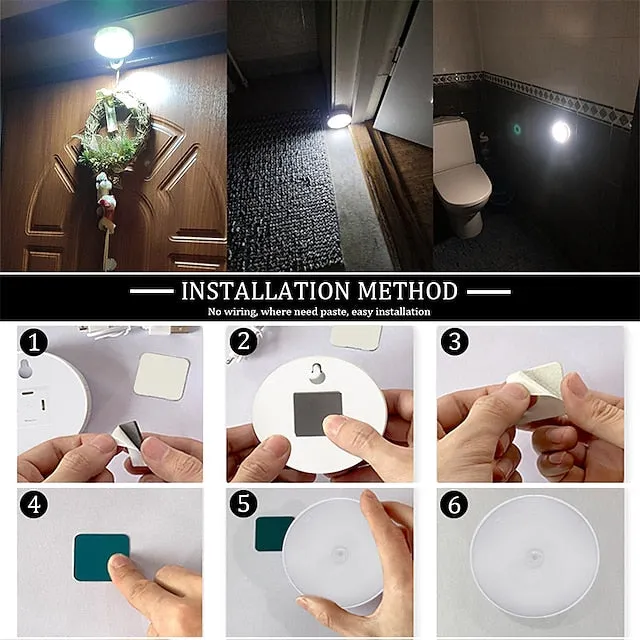 INSTALLATION METHOD

No wiring, where need paste, easy installation

1

2

3

4

5

6