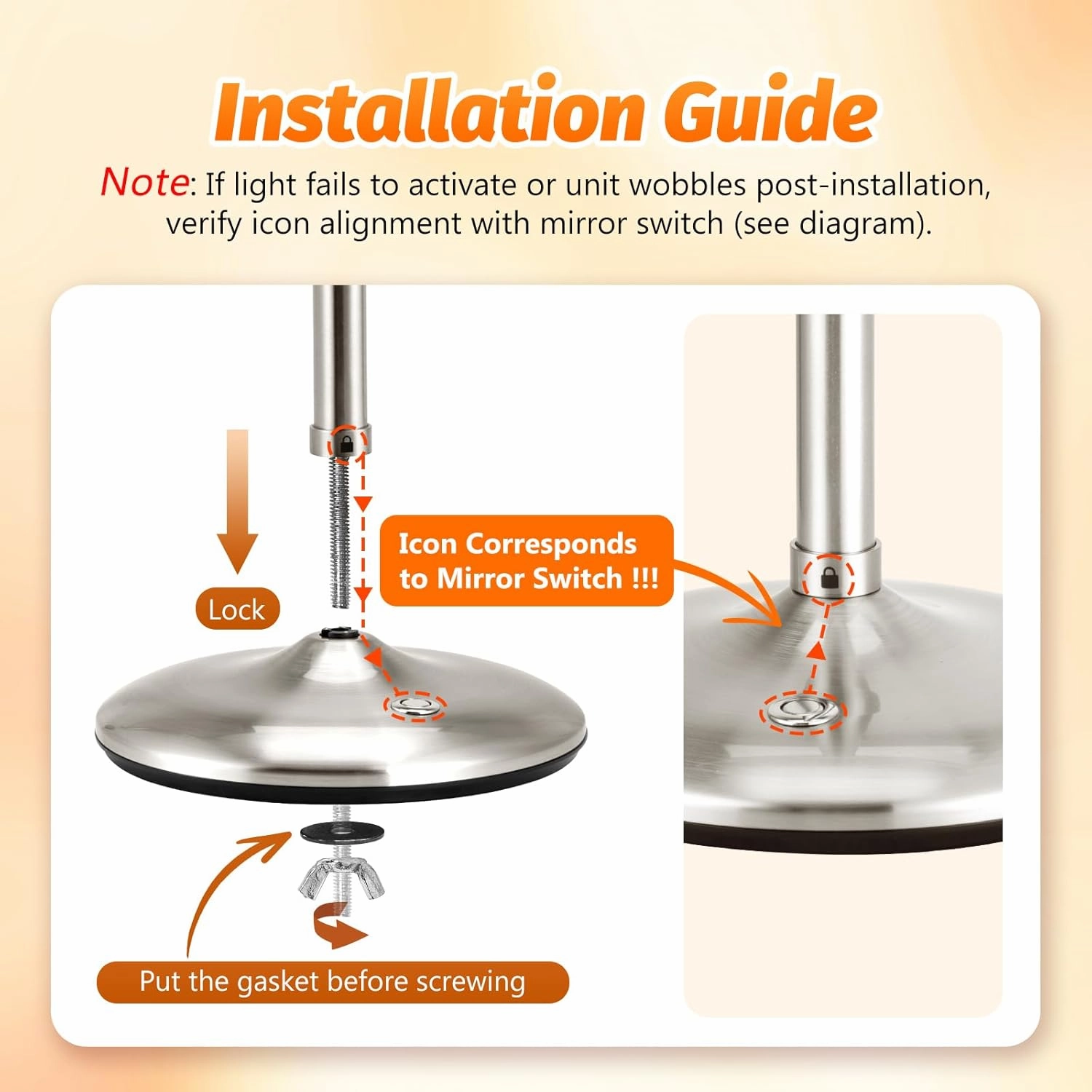 Installation Guide

Note: If light fails to activate or unit wobbles post-installation, verify icon alignment with mirror switch (see diagram).

Lock

Icon Corresponds to Mirror Switch !!!

Put the gasket before screwing